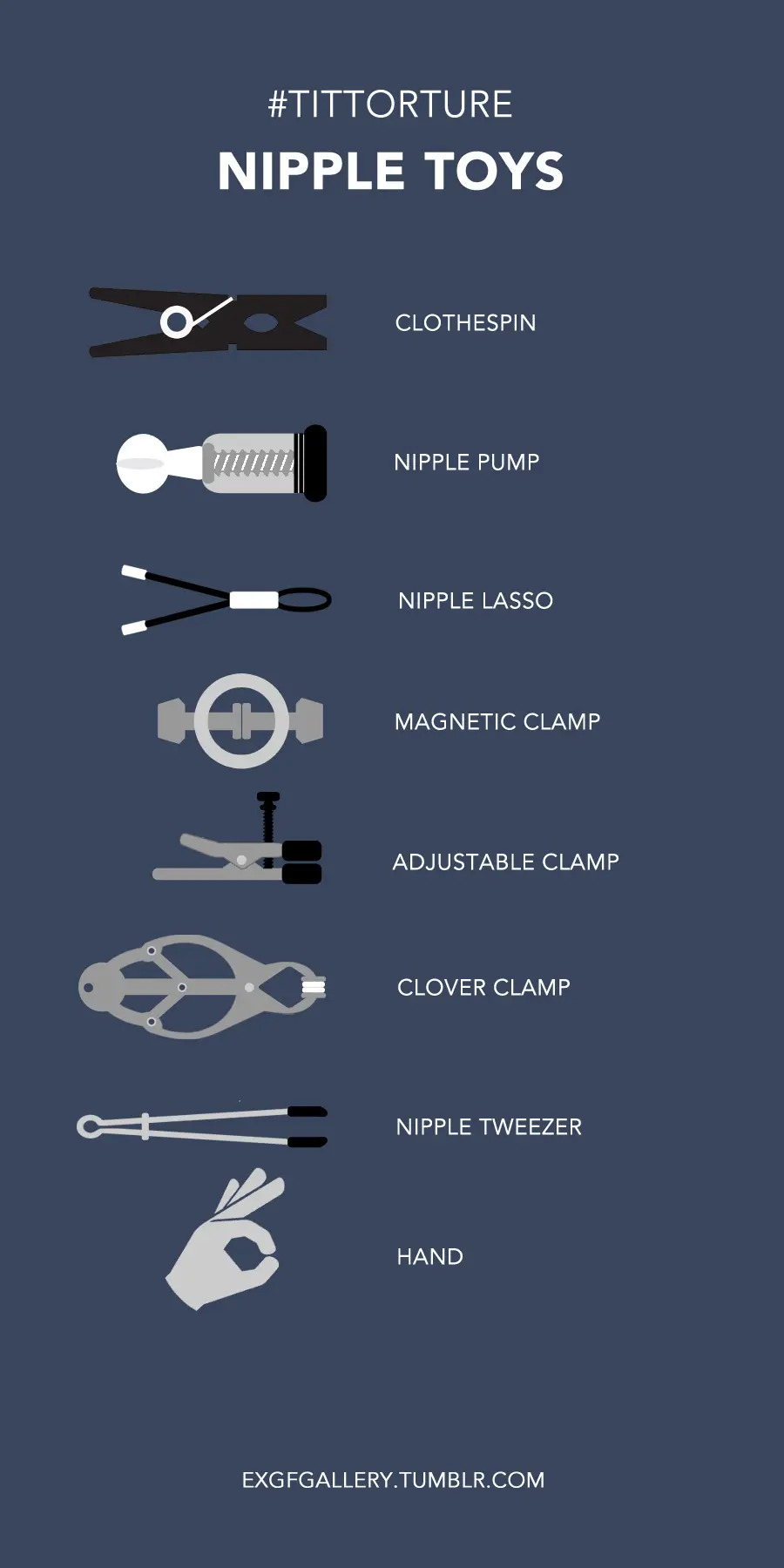 #TITTORTURE
NIPPLE TOYS

CLOTHESPIN

NIPPLE PUMP

NIPPLE LASSO

MAGNETIC CLAMP

ADJUSTABLE CLAMP

CLOVER CLAMP

NIPPLE TWEEZER

HAND

EXGFGALLERY.TUMBLR.COM